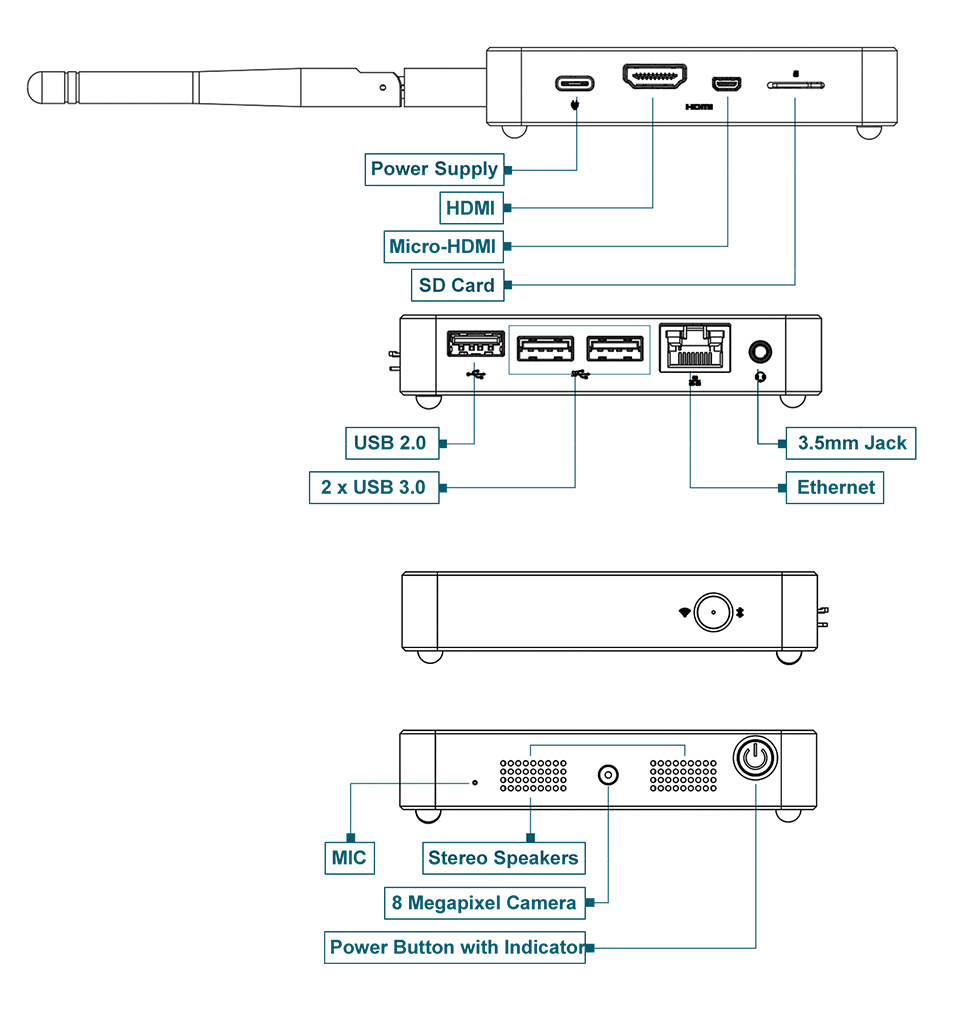 HDMI

Power Supply

HDMI

Micro-HDMI

SD Card

USB 2.0

2 x USB 3.0

3.5mm Jack

Ethernet

MIC

Stereo Speakers

8 Megapixel Camera

Power Button with Indicator