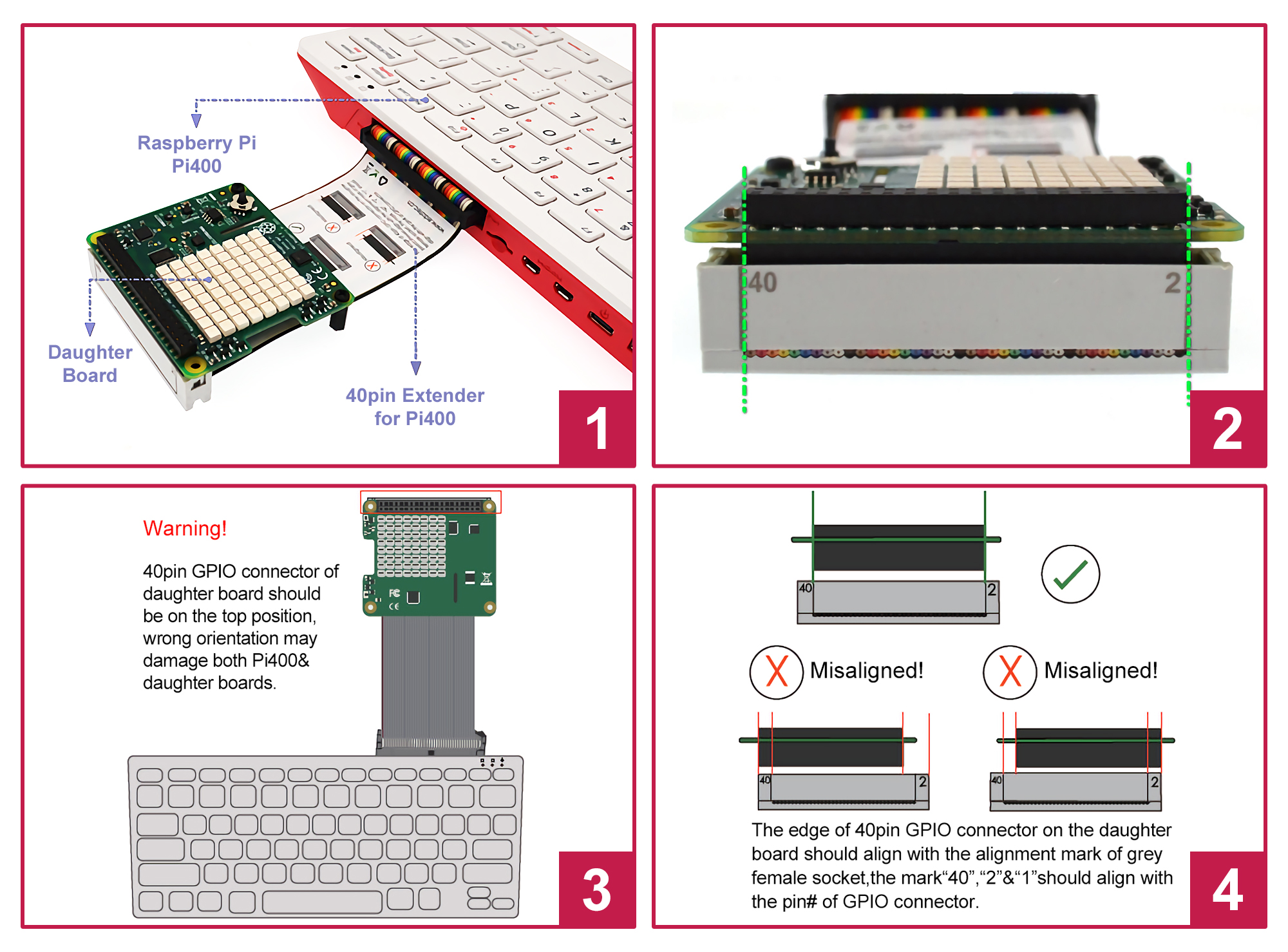 Raspberry Pi
Pi400

Daughter
Board

40pin Extender
for Pi400

1

40

2

2

Warning!

40pin GPIO connector of daughter board should be on the top position, wrong orientation may damage both Pi400& daughter boards.

3

40

2

Misaligned!

Misaligned!

40

2

40

2

The edge of 40pin GPIO connector on the daughter board should align with the alignment mark of grey female socket,the mark“40”,“2”&“1”should align with the pin# of GPIO connector.

4